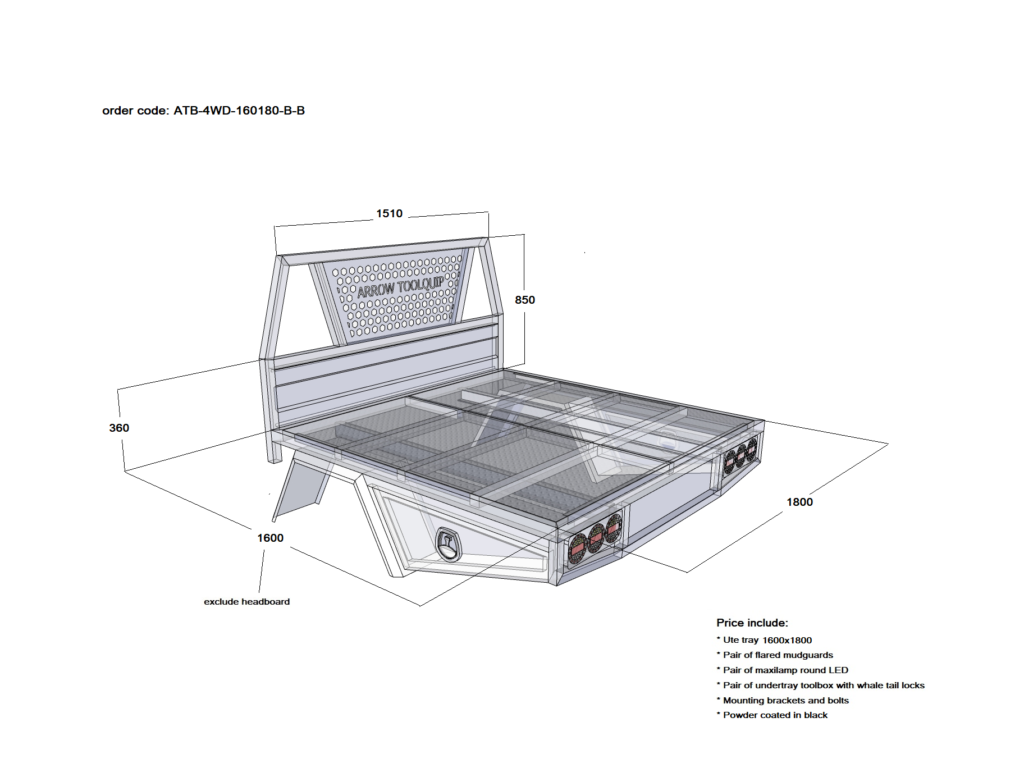 order code: ATB-4WD-160180-B-B

1510

ARROW TOOLQUIP

850

360

1800

1600

exclude headboard

Price include:
* Ute tray 1600x1800
* Pair of flared mudguards
* Pair of maxilamp round LED
* Pair of undertray toolbox with whale tail locks
* Mounting brackets and bolts
* Powder coated in black