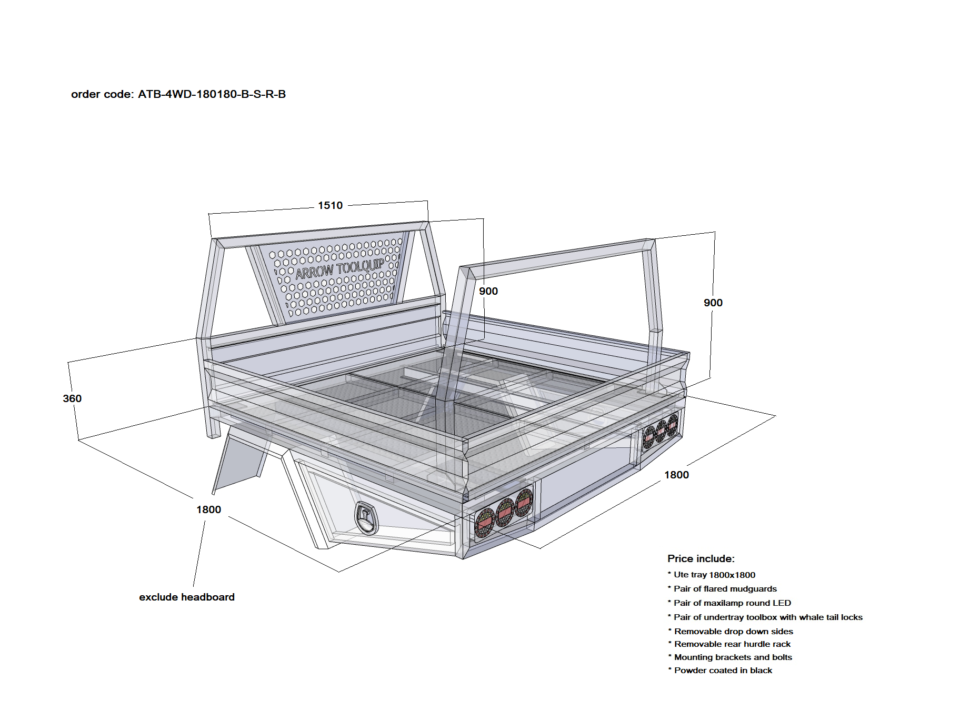 order code: ATB-4WD-180180-B-S-R-B

1510

ARROW TOOLQUIP

900

900

360

1800

1800

exclude headboard

Price include:
* Ute tray 1800x1800
* Pair of flared mudguards
* Pair of maxilamp round LED
* Pair of undertray toolbox with whale tail locks
* Removable drop down sides
* Removable rear hurdle rack
* Mounting brackets and bolts
* Powder coated in black